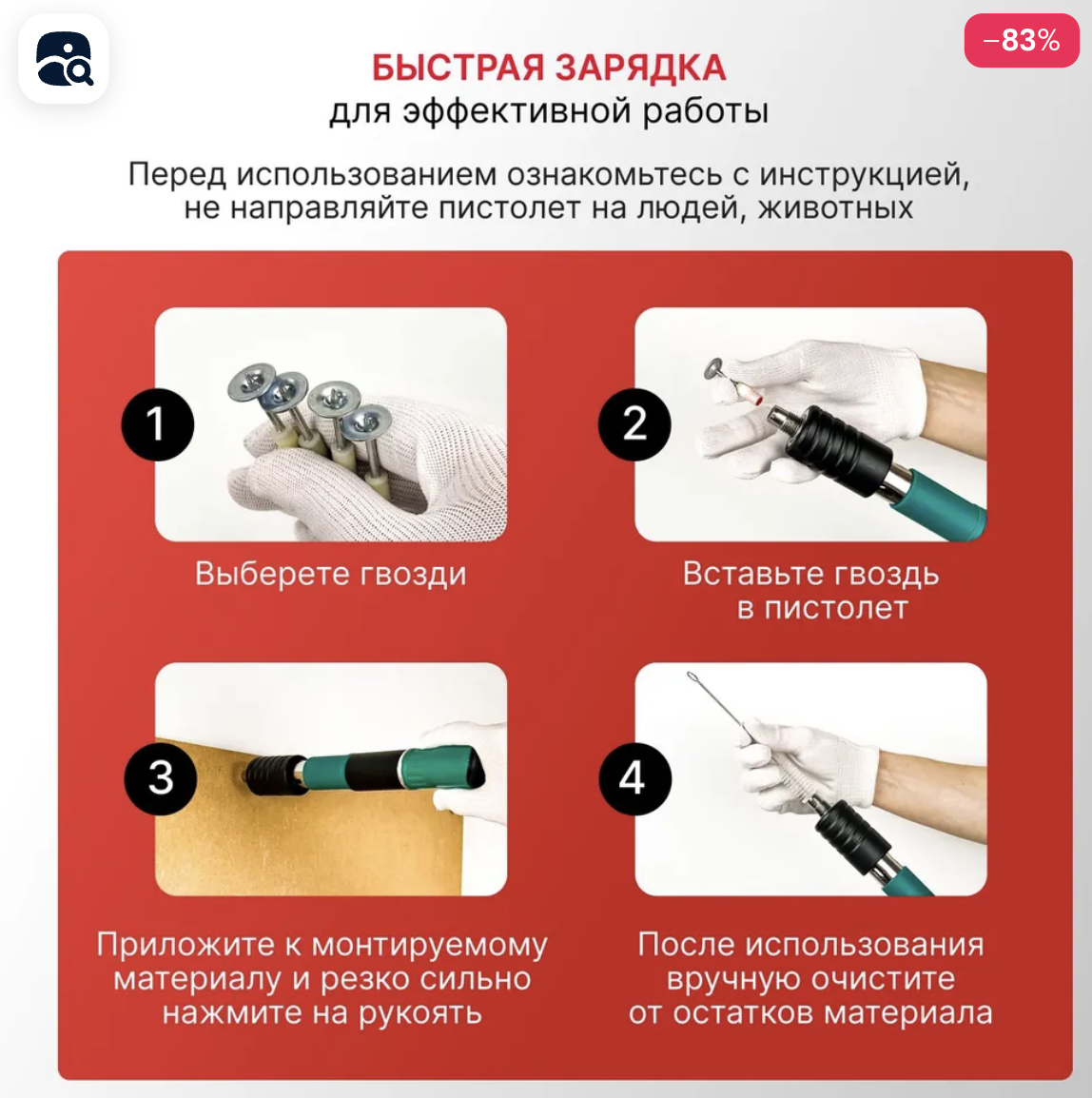 −83%

БЫСТРАЯ ЗАРЯДКА
для эффективной работы

Перед использованием ознакомьтесь с инструкцией, не направляйте пистолет на людей, животных

1

Выберете гвозди

2

Вставьте гвоздь в пистолет

3

Приложите к монтируемому материалу и резко сильно нажмите на рукоять

4

После использования вручную очистите от остатков материала